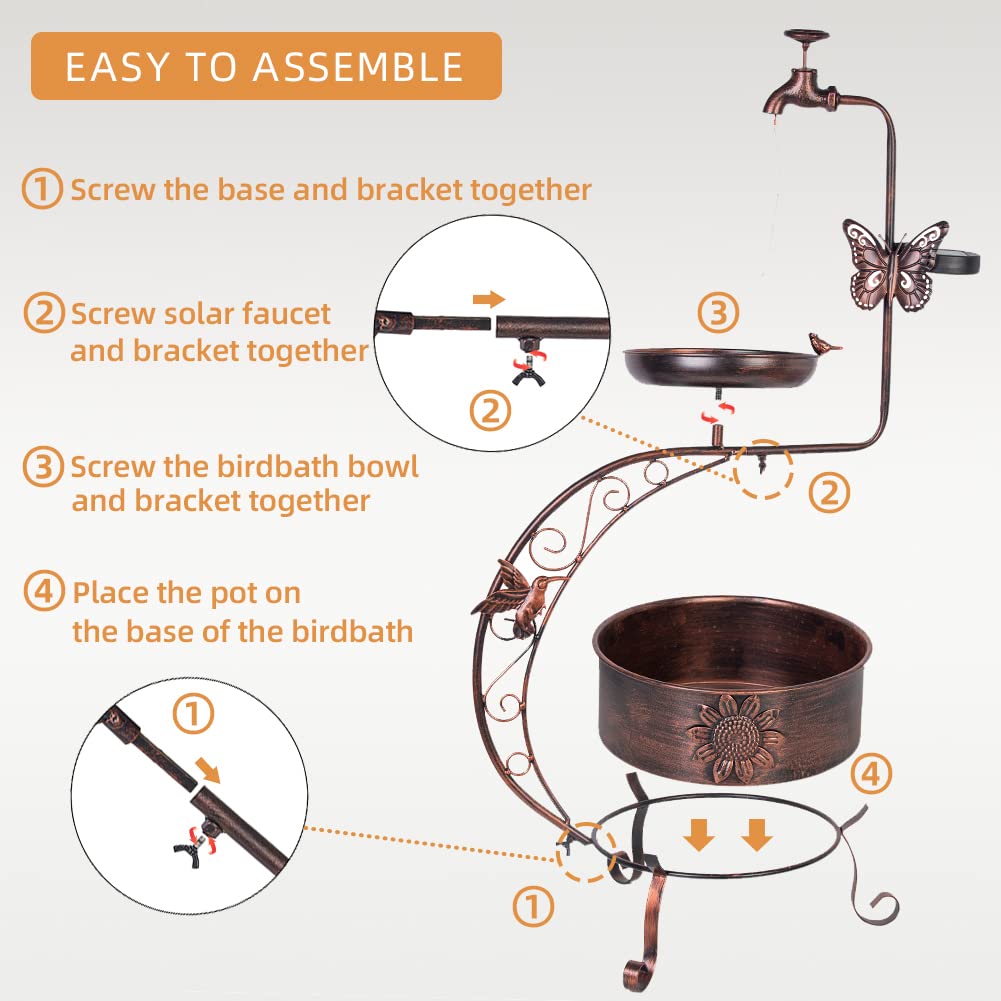 EASY TO ASSEMBLE

① Screw the base and bracket together

② Screw solar faucet and bracket together

③ Screw the birdbath bowl and bracket together

④ Place the pot on the base of the birdbath

②

③

②

①

④

①